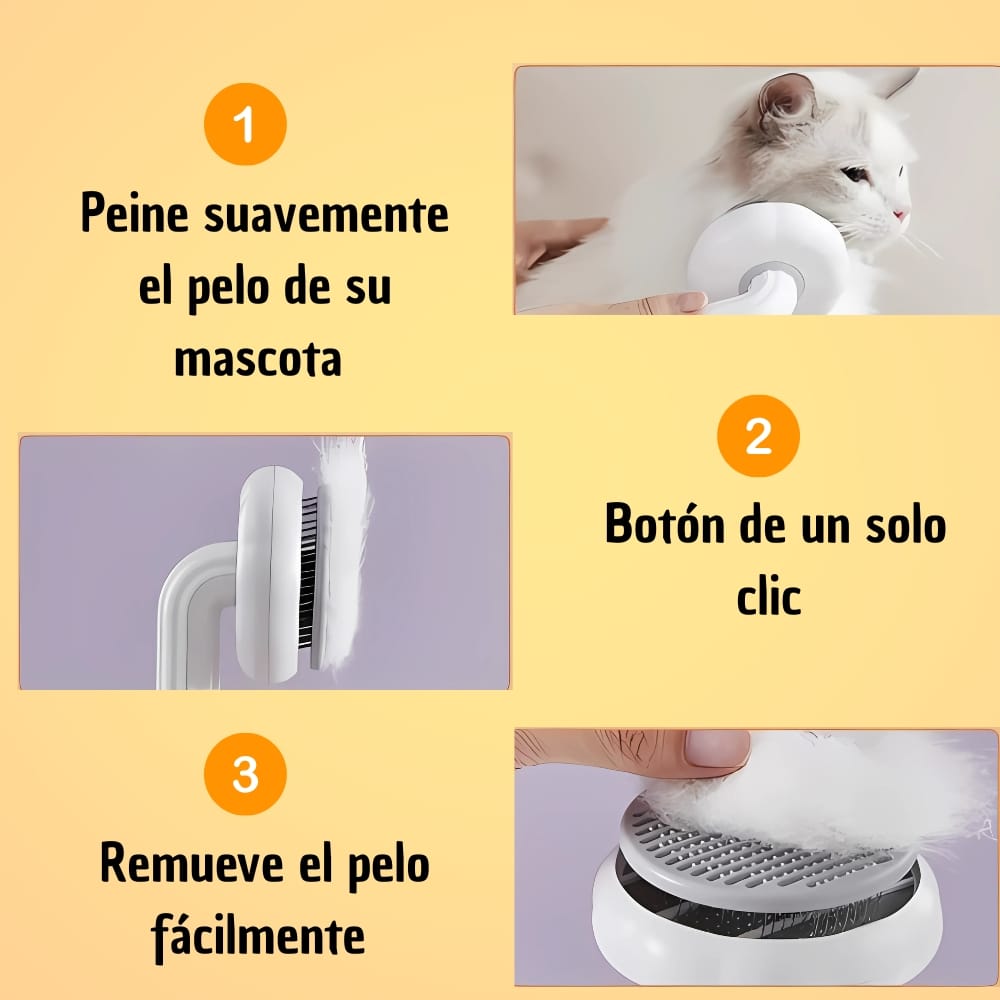 1

Peine suavemente el pelo de su mascota

2

Botón de un solo clic

3

Remueve el pelo fácilmente